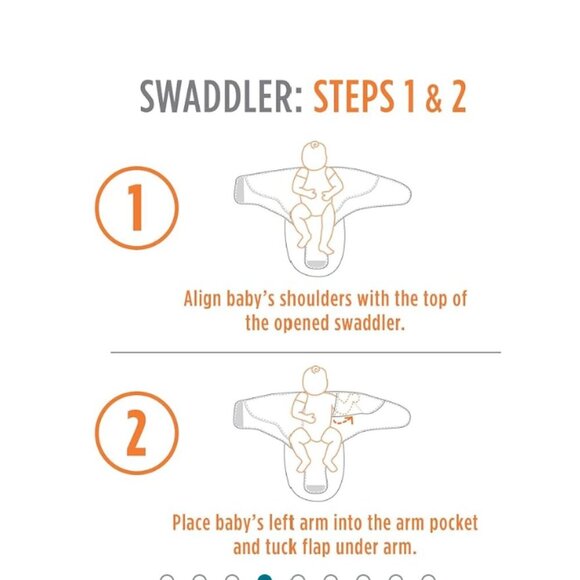 SWADDLER: STEPS 1 & 2

1

Align baby's shoulders with the top of the opened swaddler.

2

Place baby's left arm into the arm pocket and tuck flap under arm.